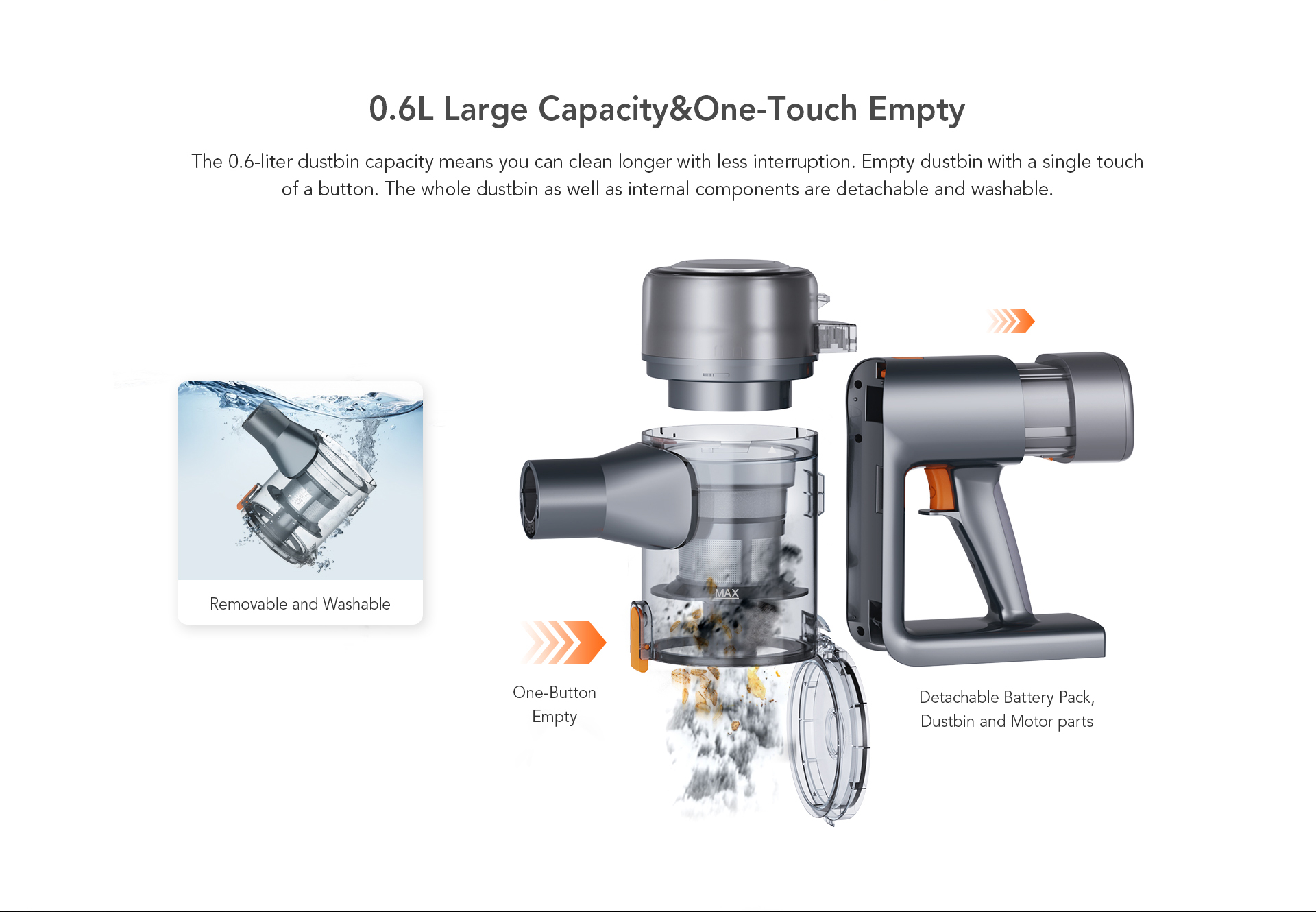 0.6L Large Capacity&One-Touch Empty

The 0.6-liter dustbin capacity means you can clean longer with less interruption. Empty dustbin with a single touch of a button. The whole dustbin as well as internal components are detachable and washable.

Removable and Washable

MAX

One-Button Empty

Detachable Battery Pack, Dustbin and Motor parts